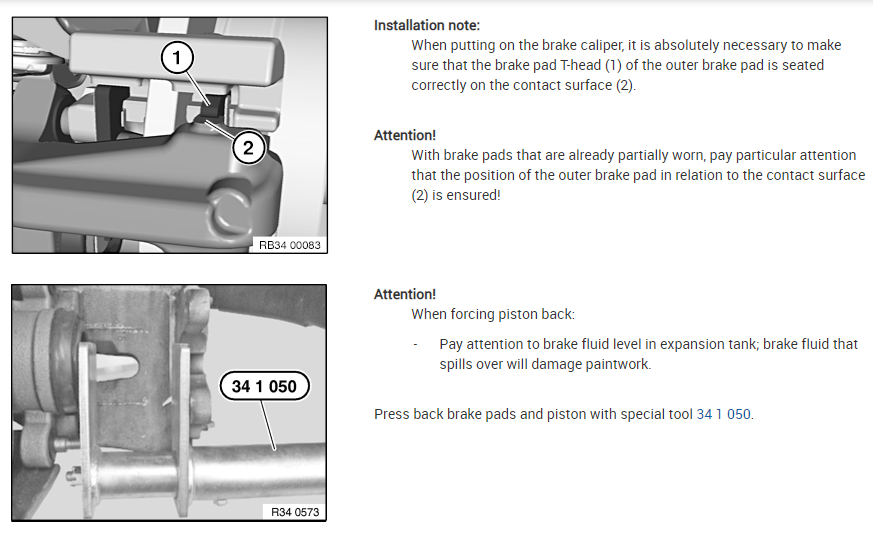 1

2

RB34 00083

Installation note:
When putting on the brake caliper, it is absolutely necessary to make sure that the brake pad T-head (1) of the outer brake pad is seated correctly on the contact surface (2).

Attention!
With brake pads that are already partially worn, pay particular attention that the position of the outer brake pad in relation to the contact surface (2) is ensured!

34 1 050

R34 0573

Attention!
When forcing piston back:

- Pay attention to brake fluid level in expansion tank; brake fluid that spills over will damage paintwork.

Press back brake pads and piston with special tool 34 1 050.