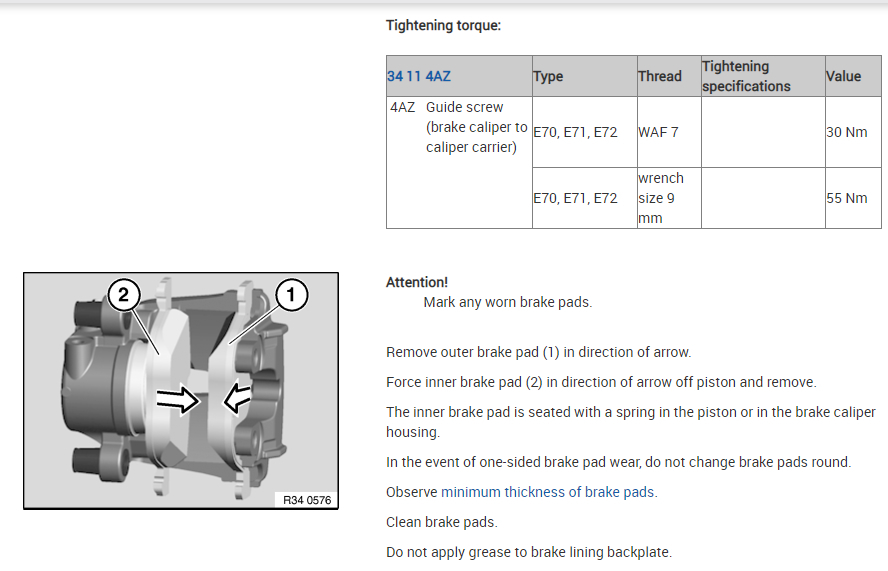 Tightening torque:

| 34 11 4AZ | Type | Thread | Tightening specifications | Value |
|---|---|---|---|---|
| 4AZ Guide screw (brake caliper to caliper carrier) | E70, E71, E72 | WAF 7 | | 30 Nm |
| | E70, E71, E72 | wrench size 9 mm | | 55 Nm |

2
1
R34 0576

Attention!
Mark any worn brake pads.

Remove outer brake pad (1) in direction of arrow.

Force inner brake pad (2) in direction of arrow off piston and remove.

The inner brake pad is seated with a spring in the piston or in the brake caliper housing.

In the event of one-sided brake pad wear, do not change brake pads round.

Observe minimum thickness of brake pads.

Clean brake pads.

Do not apply grease to brake lining backplate.