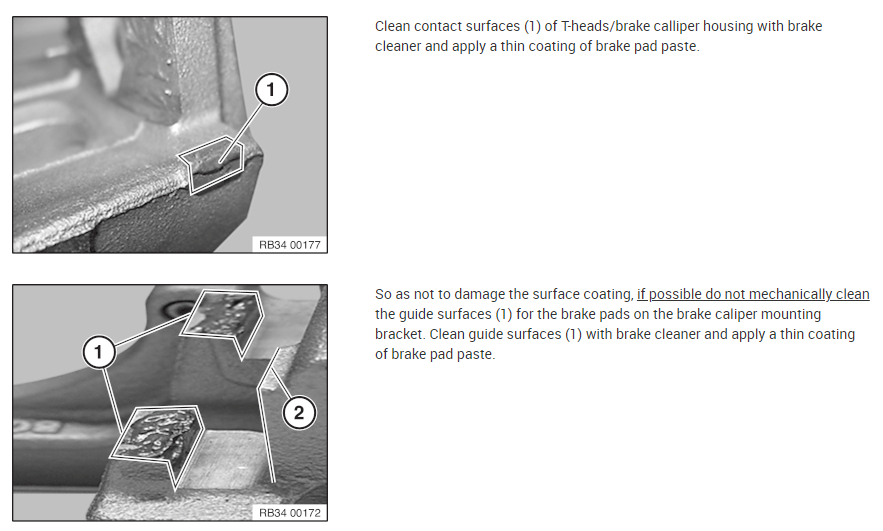 1

RB34 00177

Clean contact surfaces (1) of T-heads/brake calliper housing with brake cleaner and apply a thin coating of brake pad paste.

1

2

RB34 00172

So as not to damage the surface coating, if possible do not mechanically clean the guide surfaces (1) for the brake pads on the brake caliper mounting bracket. Clean guide surfaces (1) with brake cleaner and apply a thin coating of brake pad paste.