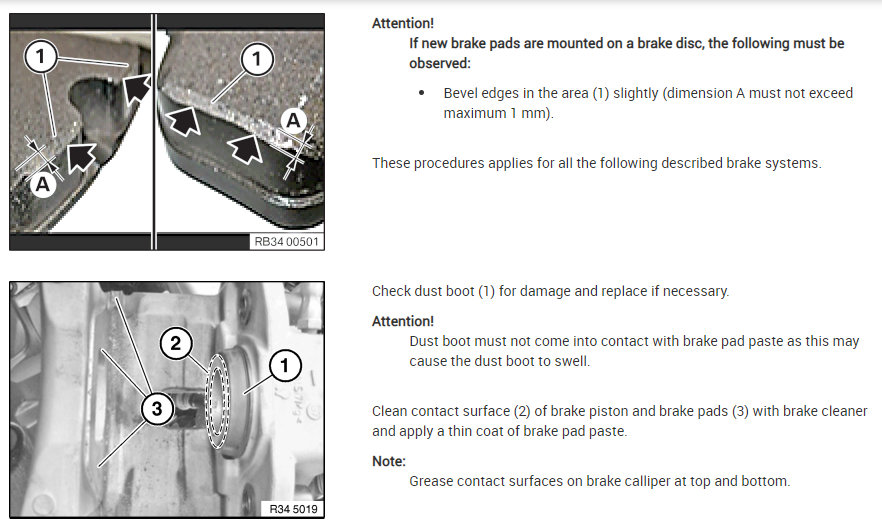 1

1

A

A

RB34 00501

Attention!

If new brake pads are mounted on a brake disc, the following must be observed:

• Bevel edges in the area (1) slightly (dimension A must not exceed maximum 1 mm).

These procedures applies for all the following described brake systems.

2

1

3

R34 5019

Check dust boot (1) for damage and replace if necessary.

Attention!

Dust boot must not come into contact with brake pad paste as this may cause the dust boot to swell.

Clean contact surface (2) of brake piston and brake pads (3) with brake cleaner and apply a thin coat of brake pad paste.

Note:

Grease contact surfaces on brake calliper at top and bottom.