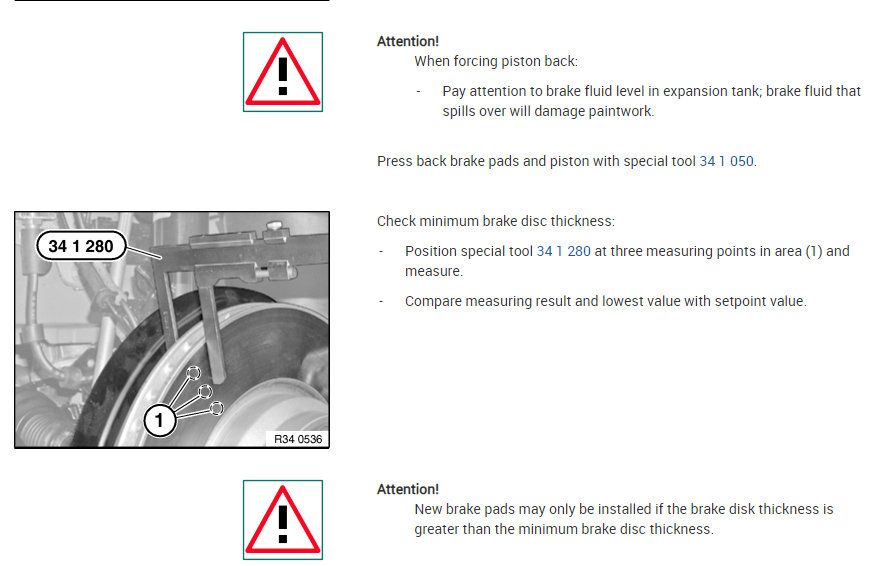 Attention!
When forcing piston back:

- Pay attention to brake fluid level in expansion tank; brake fluid that spills over will damage paintwork.

Press back brake pads and piston with special tool 34 1 050.

34 1 280

1

R34 0536

Check minimum brake disc thickness:

- Position special tool 34 1 280 at three measuring points in area (1) and measure.

- Compare measuring result and lowest value with setpoint value.

Attention!
New brake pads may only be installed if the brake disk thickness is greater than the minimum brake disc thickness.