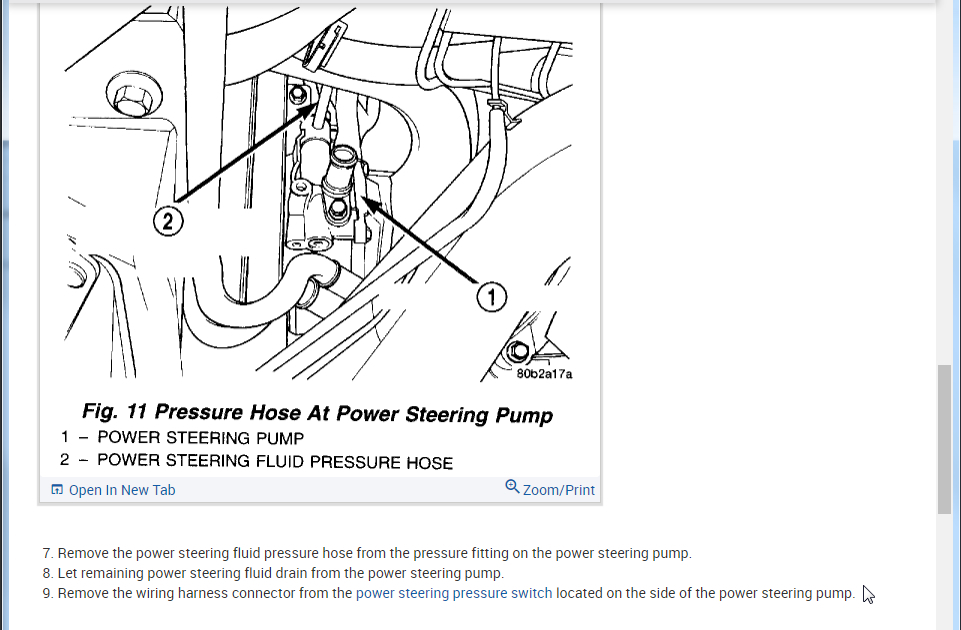 2

1

80b2a17a

Fig. 11 Pressure Hose At Power Steering Pump
1 – POWER STEERING PUMP
2 – POWER STEERING FLUID PRESSURE HOSE

Open In New Tab

Zoom/Print

7. Remove the power steering fluid pressure hose from the pressure fitting on the power steering pump.
8. Let remaining power steering fluid drain from the power steering pump.
9. Remove the wiring harness connector from the power steering pressure switch located on the side of the power steering pump.