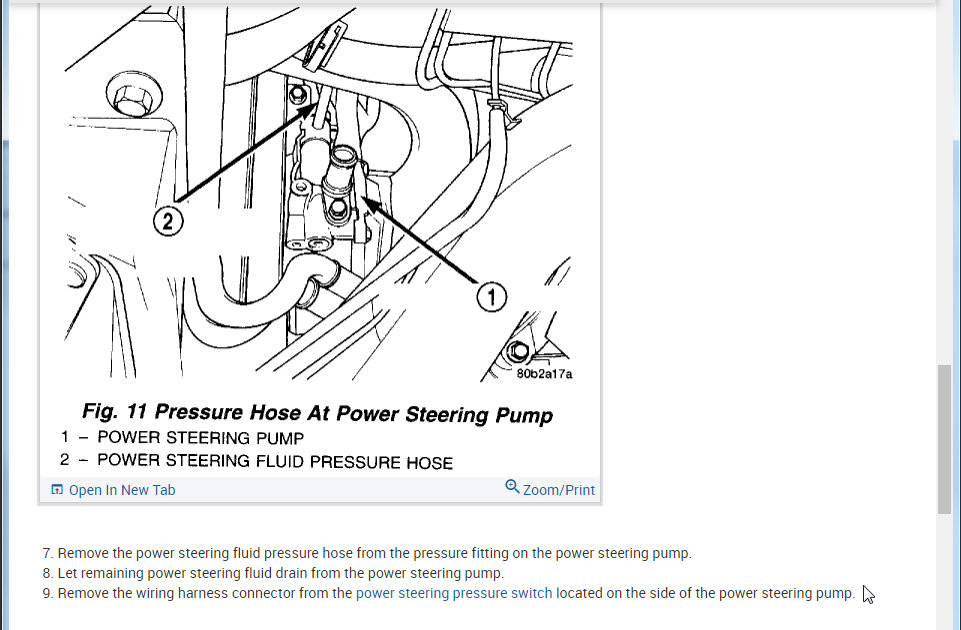 2

1

80b2a17a

Fig. 11 Pressure Hose At Power Steering Pump
1 – POWER STEERING PUMP
2 – POWER STEERING FLUID PRESSURE HOSE

Open In New Tab

Zoom/Print

7. Remove the power steering fluid pressure hose from the pressure fitting on the power steering pump.
8. Let remaining power steering fluid drain from the power steering pump.
9. Remove the wiring harness connector from the power steering pressure switch located on the side of the power steering pump.