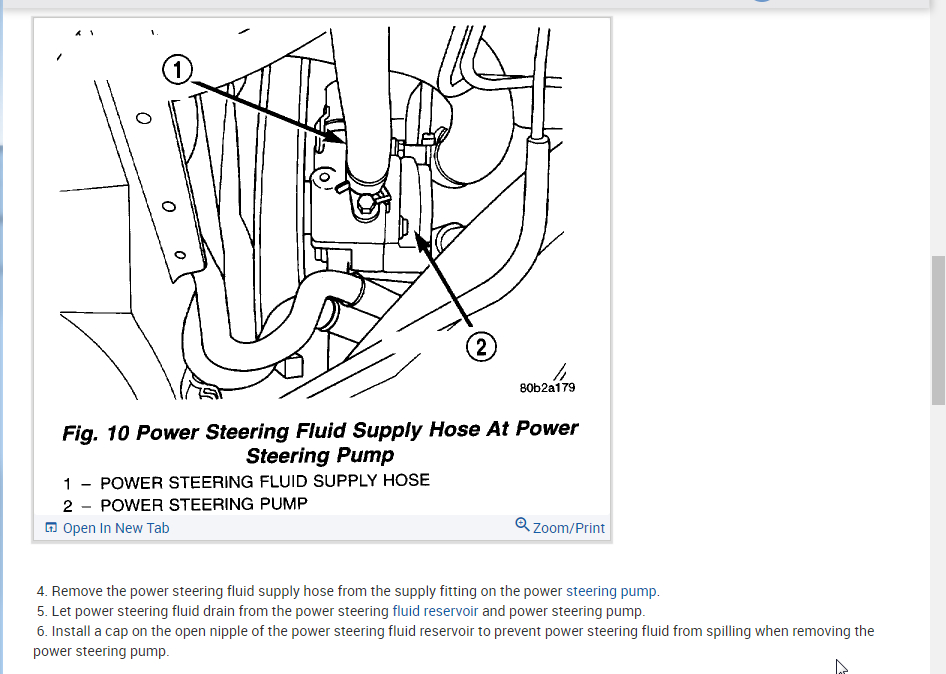 1

2

80b2a179

Fig. 10 Power Steering Fluid Supply Hose At Power Steering Pump

1 – POWER STEERING FLUID SUPPLY HOSE
2 – POWER STEERING PUMP

Open In New Tab

Zoom/Print

4. Remove the power steering fluid supply hose from the supply fitting on the power steering pump.
5. Let power steering fluid drain from the power steering fluid reservoir and power steering pump.
6. Install a cap on the open nipple of the power steering fluid reservoir to prevent power steering fluid from spilling when removing the power steering pump.