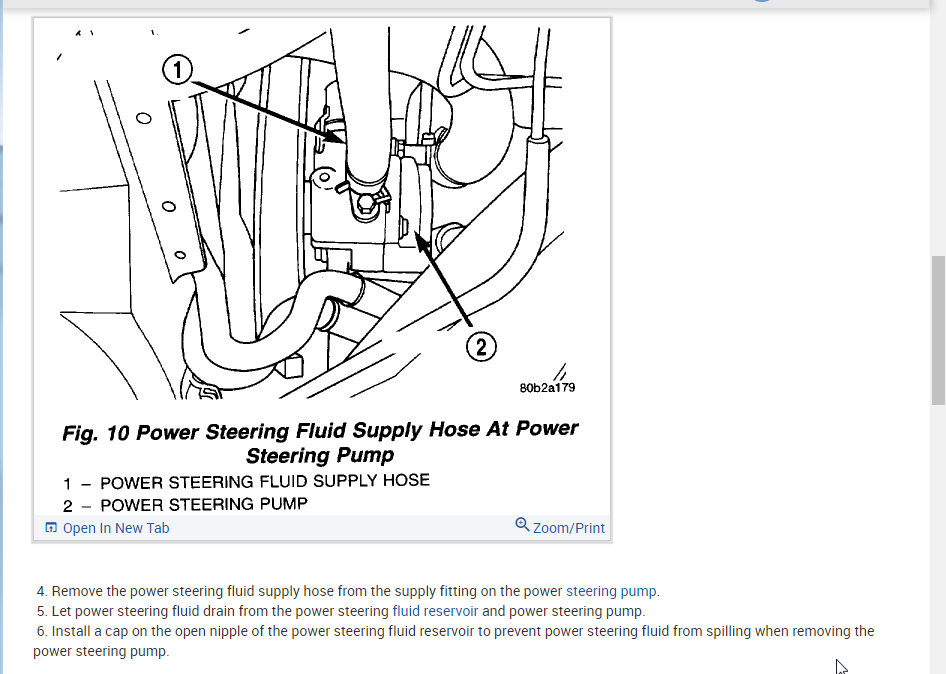 1
2
80b2a179

Fig. 10 Power Steering Fluid Supply Hose At Power Steering Pump
1 – POWER STEERING FLUID SUPPLY HOSE
2 – POWER STEERING PUMP

Open In New Tab
Zoom/Print

4. Remove the power steering fluid supply hose from the supply fitting on the power steering pump.
5. Let power steering fluid drain from the power steering fluid reservoir and power steering pump.
6. Install a cap on the open nipple of the power steering fluid reservoir to prevent power steering fluid from spilling when removing the power steering pump.