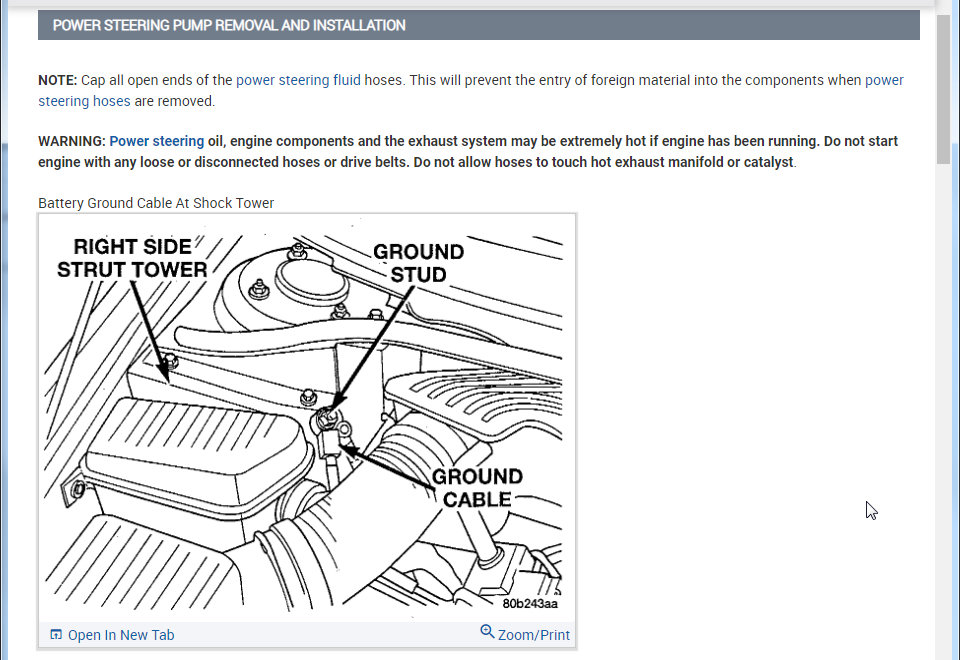 POWER STEERING PUMP REMOVAL AND INSTALLATION

NOTE: Cap all open ends of the power steering fluid hoses. This will prevent the entry of foreign material into the components when power steering hoses are removed.

WARNING: Power steering oil, engine components and the exhaust system may be extremely hot if engine has been running. Do not start engine with any loose or disconnected hoses or drive belts. Do not allow hoses to touch hot exhaust manifold or catalyst.

Battery Ground Cable At Shock Tower

RIGHT SIDE STRUT TOWER

GROUND STUD

GROUND CABLE

80b243aa

Open In New Tab

Zoom/Print