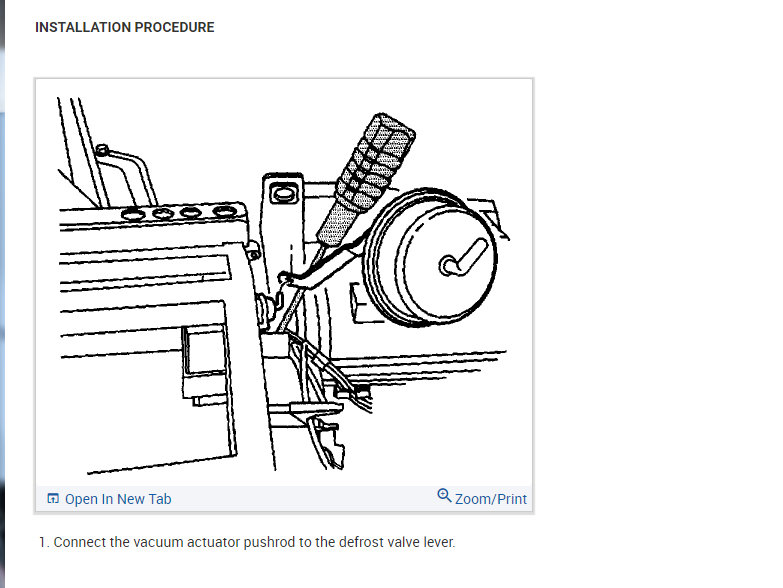 INSTALLATION PROCEDURE

Open In New Tab

Zoom/Print

1. Connect the vacuum actuator pushrod to the defrost valve lever.