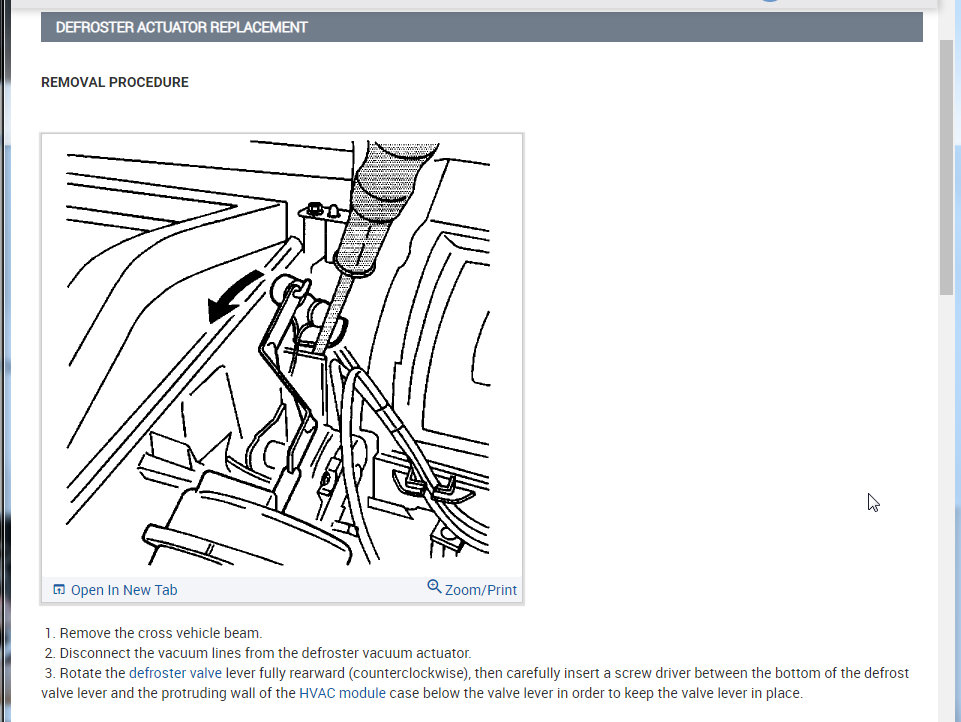 DEFROSTER ACTUATOR REPLACEMENT

REMOVAL PROCEDURE

Open In New Tab

Zoom/Print

1. Remove the cross vehicle beam.
2. Disconnect the vacuum lines from the defroster vacuum actuator.
3. Rotate the defroster valve lever fully rearward (counterclockwise), then carefully insert a screw driver between the bottom of the defrost valve lever and the protruding wall of the HVAC module case below the valve lever in order to keep the valve lever in place.