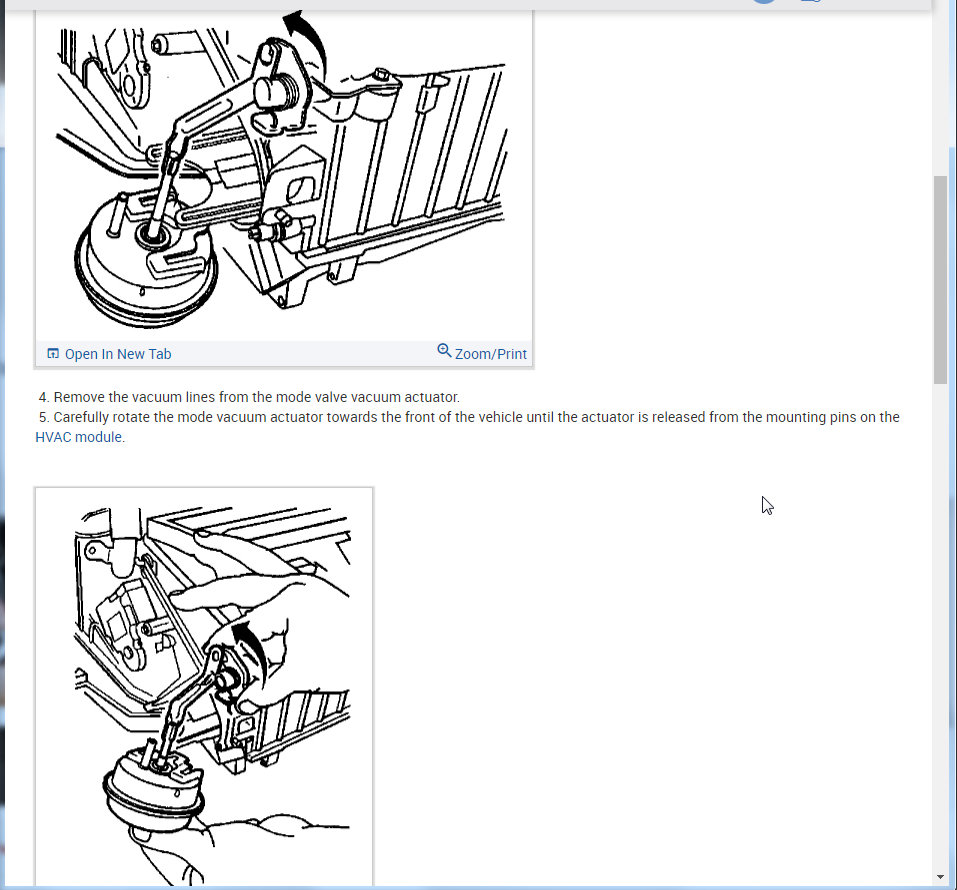 Open In New Tab

Zoom/Print

4. Remove the vacuum lines from the mode valve vacuum actuator.

5. Carefully rotate the mode vacuum actuator towards the front of the vehicle until the actuator is released from the mounting pins on the HVAC module.