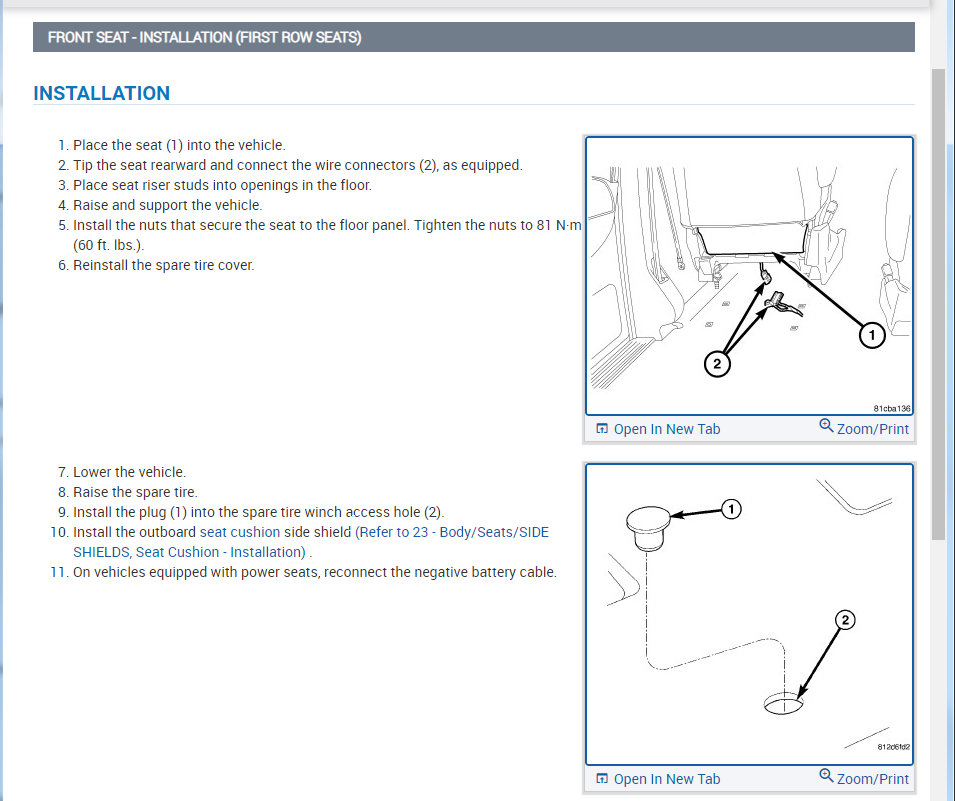 FRONT SEAT - INSTALLATION (FIRST ROW SEATS)

INSTALLATION

1. Place the seat (1) into the vehicle.
2. Tip the seat rearward and connect the wire connectors (2), as equipped.
3. Place seat riser studs into openings in the floor.
4. Raise and support the vehicle.
5. Install the nuts that secure the seat to the floor panel. Tighten the nuts to 81 N·m (60 ft. lbs.).
6. Reinstall the spare tire cover.

1
2
81cba136

Open In New Tab
Zoom/Print

7. Lower the vehicle.
8. Raise the spare tire.
9. Install the plug (1) into the spare tire winch access hole (2).
10. Install the outboard seat cushion side shield (Refer to 23 - Body/Seats/SIDE SHIELDS, Seat Cushion - Installation) .
11. On vehicles equipped with power seats, reconnect the negative battery cable.

1
2
812d6fd2

Open In New Tab
Zoom/Print