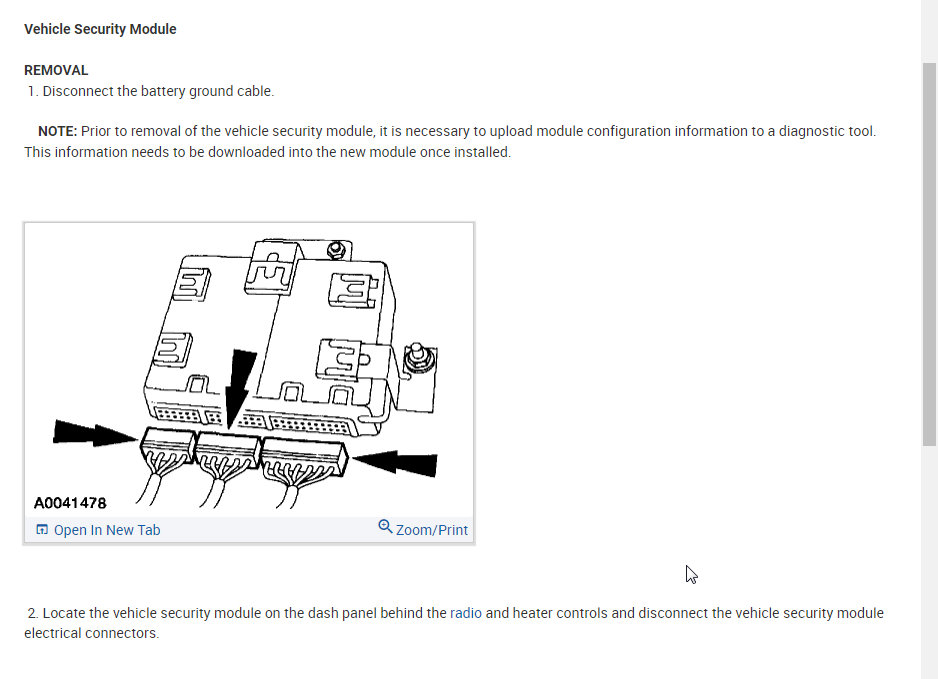 Vehicle Security Module

REMOVAL
1. Disconnect the battery ground cable.

NOTE: Prior to removal of the vehicle security module, it is necessary to upload module configuration information to a diagnostic tool. This information needs to be downloaded into the new module once installed.

A0041478
Open In New Tab
Zoom/Print

2. Locate the vehicle security module on the dash panel behind the radio and heater controls and disconnect the vehicle security module electrical connectors.