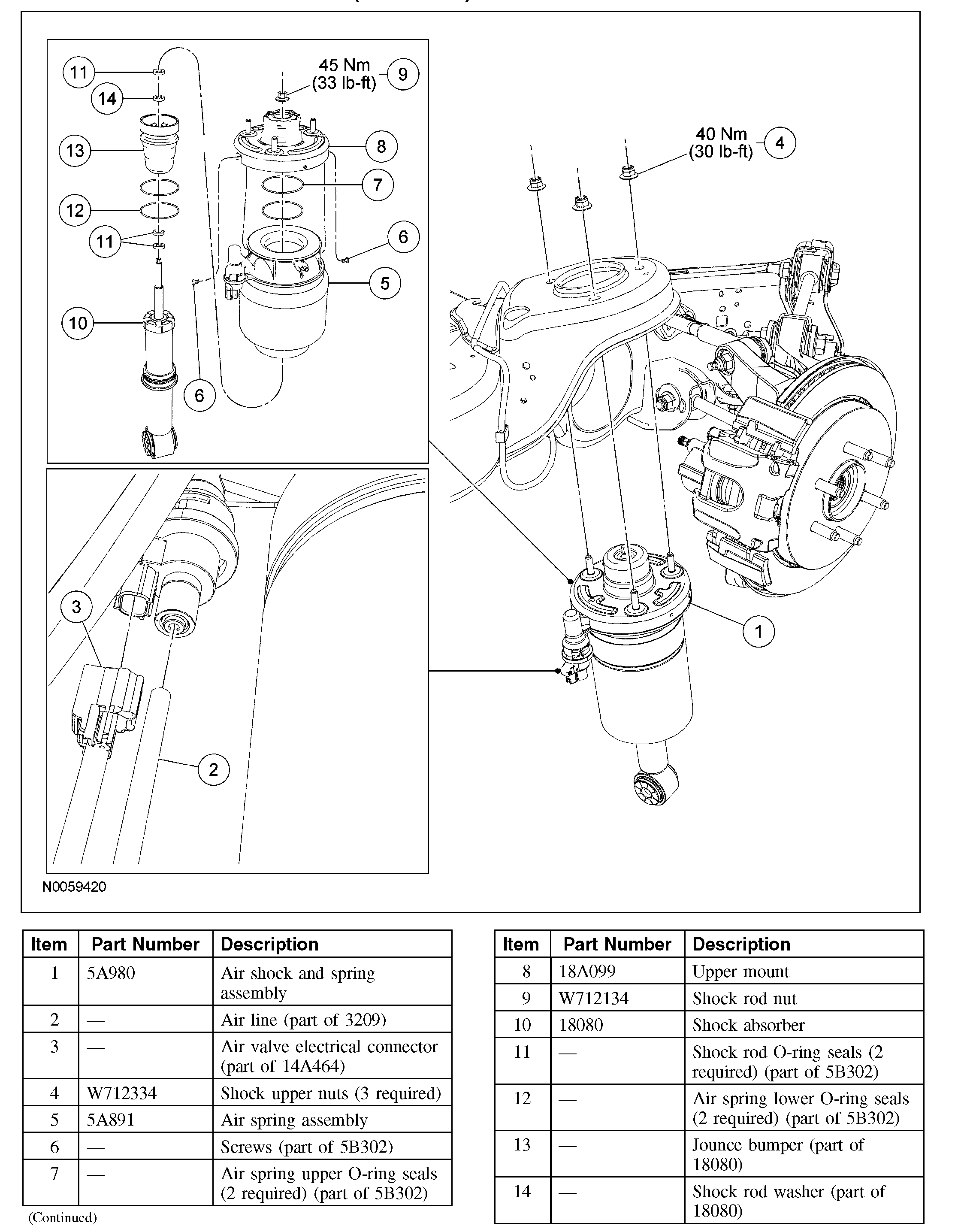 11
14
13
12
11
10
6
45 Nm
(33 lb-ft)
9
8
7
6
5
40 Nm
(30 lb-ft)
4
3
2
1
N0059420

| Item | Part Number | Description |
|---|---|---|
| 1 | 5A980 | Air shock and spring assembly |
| 2 | — | Air line (part of 3209) |
| 3 | — | Air valve electrical connector (part of 14A464) |
| 4 | W712334 | Shock upper nuts (3 required) |
| 5 | 5A891 | Air spring assembly |
| 6 | — | Screws (part of 5B302) |
| 7 | — | Air spring upper O-ring seals (2 required) (part of 5B302) |

(Continued)

| Item | Part Number | Description |
|---|---|---|
| 8 | 18A099 | Upper mount |
| 9 | W712134 | Shock rod nut |
| 10 | 18080 | Shock absorber |
| 11 | — | Shock rod O-ring seals (2 required) (part of 5B302) |
| 12 | — | Air spring lower O-ring seals (2 required) (part of 5B302) |
| 13 | — | Jounce bumper (part of 18080) |
| 14 | — | Shock rod washer (part of 18080) |