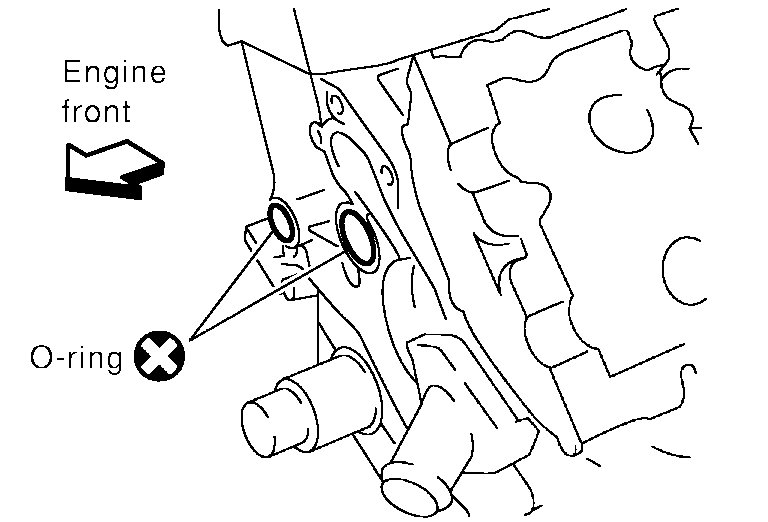 Engine front

O-ring