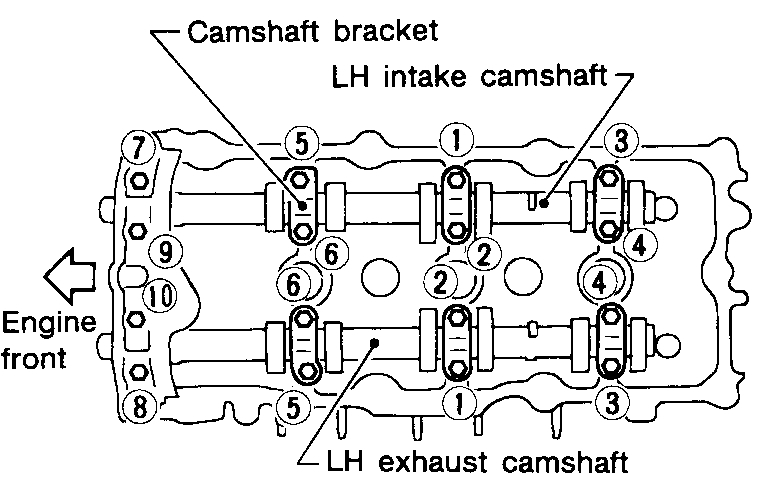 Camshaft bracket
LH intake camshaft
7
5
1
3
9
6
2
4
6
2
4
10
Engine front
8
5
1
3
LH exhaust camshaft