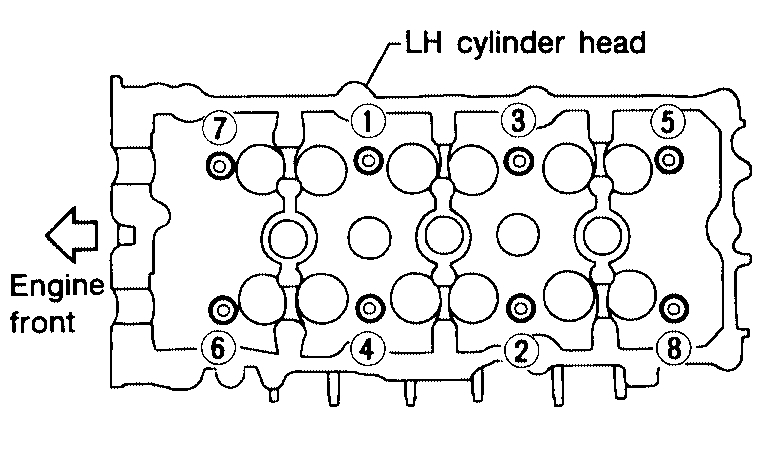 LH cylinder head

7

1

3

5

Engine front

6

4

2

8