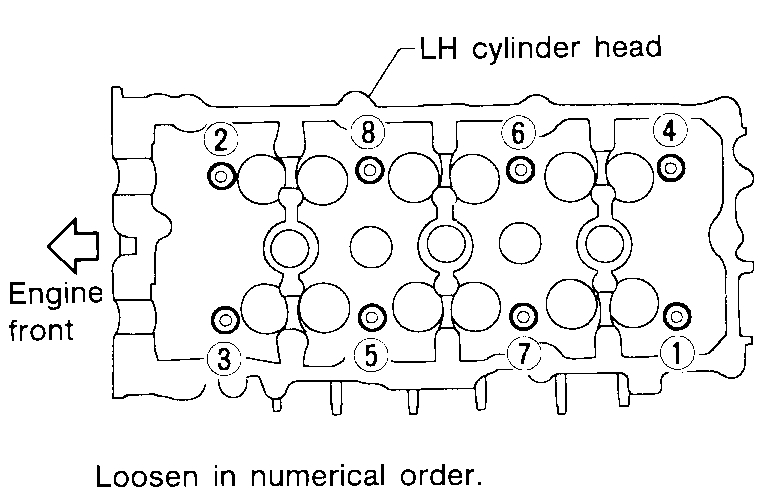 LH cylinder head

2
8
6
4

Engine front

3
5
7
1

Loosen in numerical order.