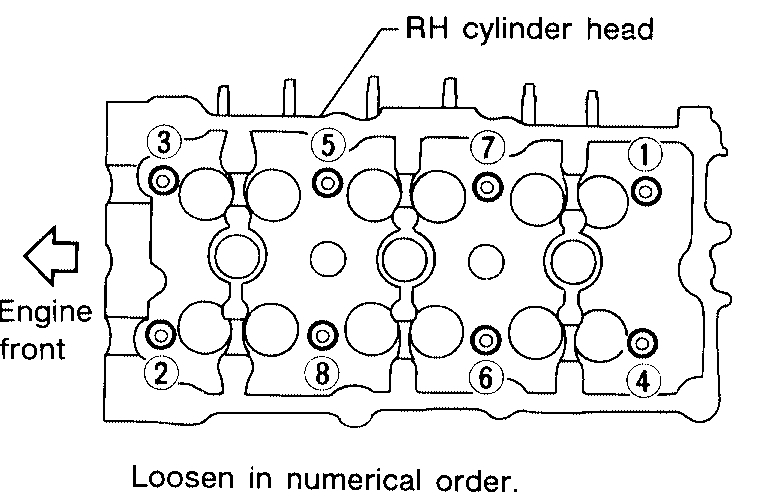 RH cylinder head

3
5
7
1

Engine front

2
8
6
4

Loosen in numerical order.