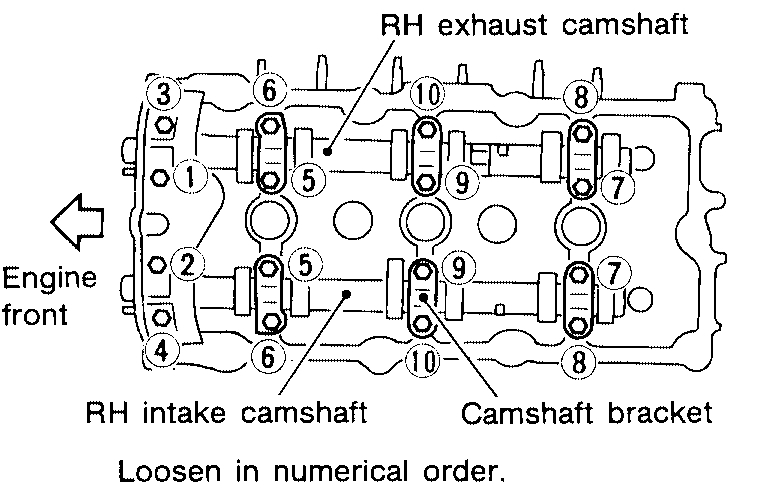 RH exhaust camshaft

3
6
10
8
1
5
9
7
Engine front
2
5
9
7
4
6
10
8

RH intake camshaft
Camshaft bracket

Loosen in numerical order.