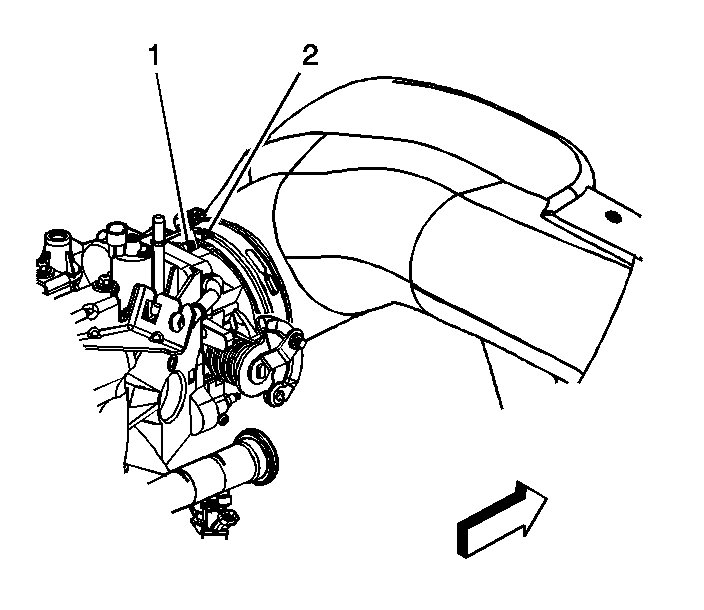 1
2