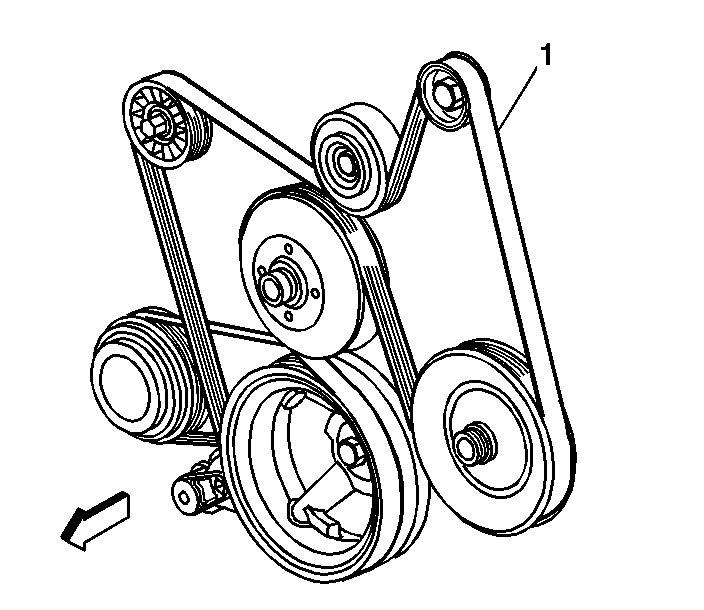 1