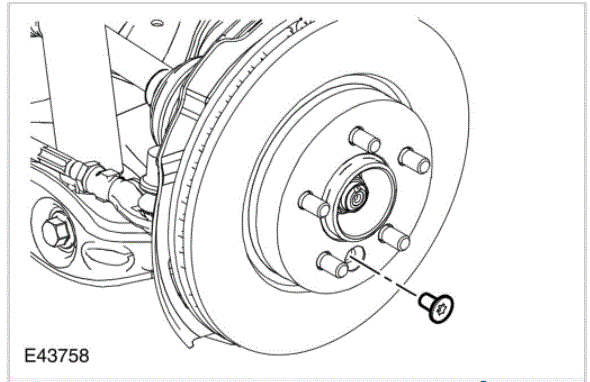 E43758