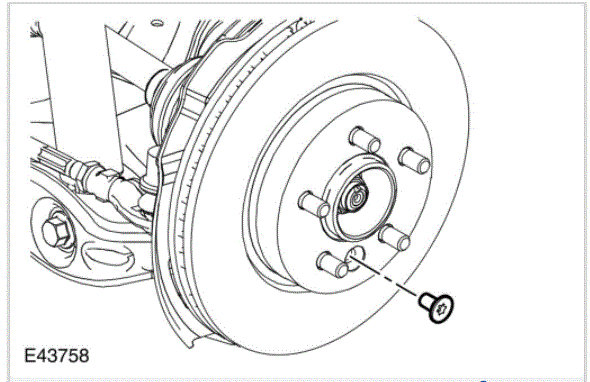 E43758