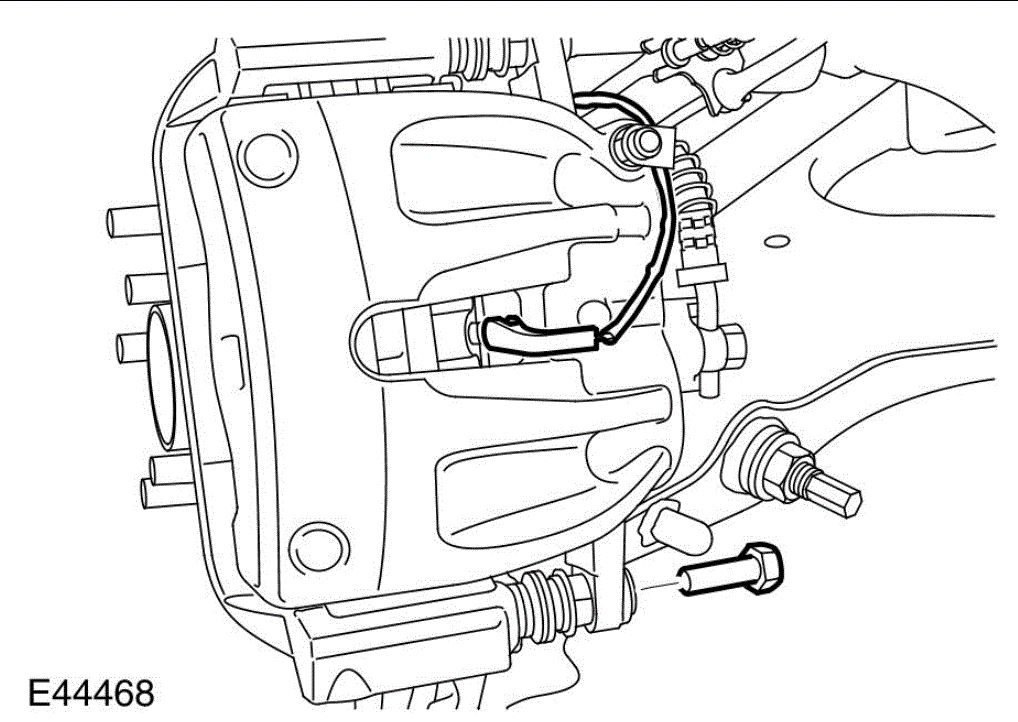 E44468