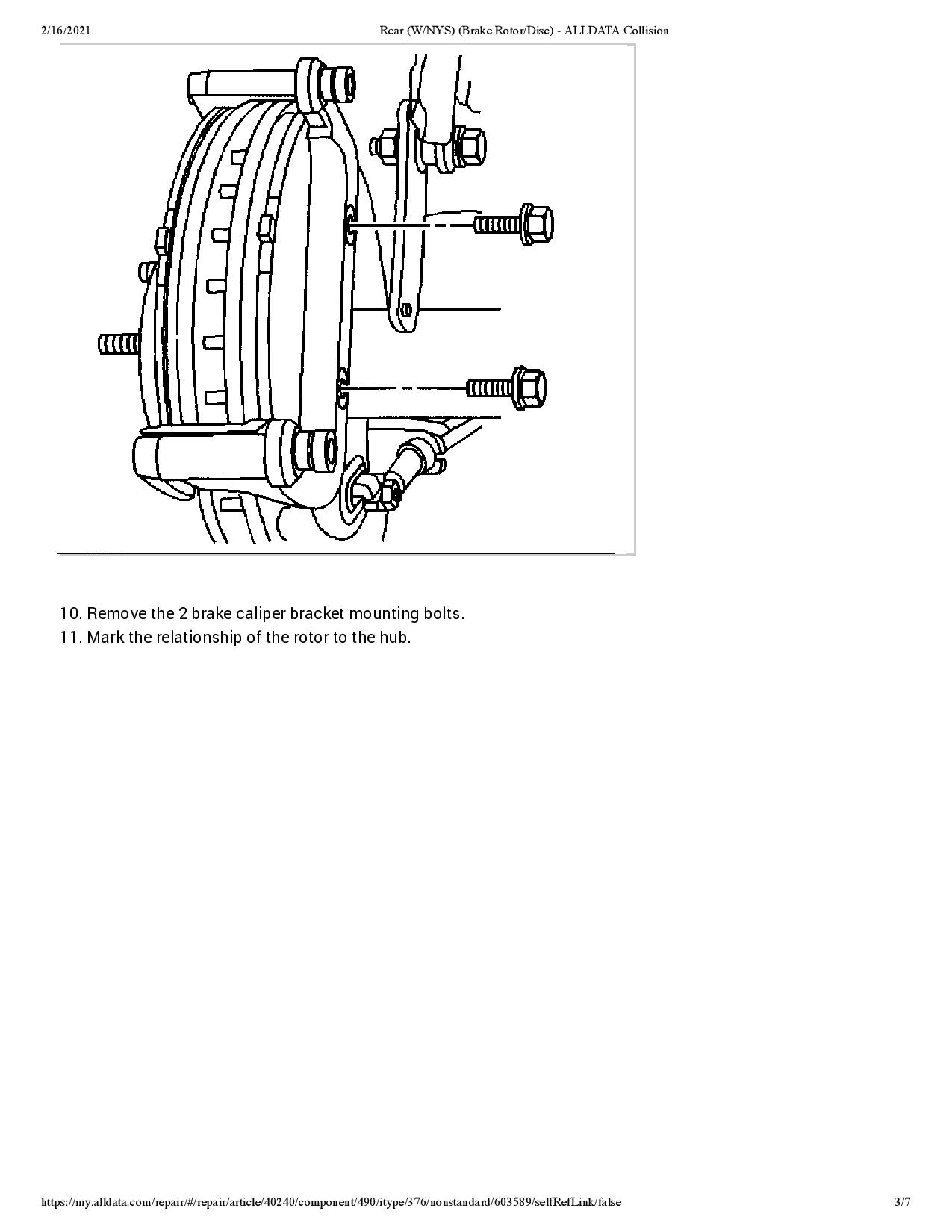 2/16/2021 Rear (W/NYS) (Brake Rotor/Disc) - ALLDATA Collision

10. Remove the 2 brake caliper bracket mounting bolts.
11. Mark the relationship of the rotor to the hub.

https://my.alldata.com/repair/#/repair/article/40240/component/490/itype/376/nonstandard/603589/selfRefLink/false 3/7