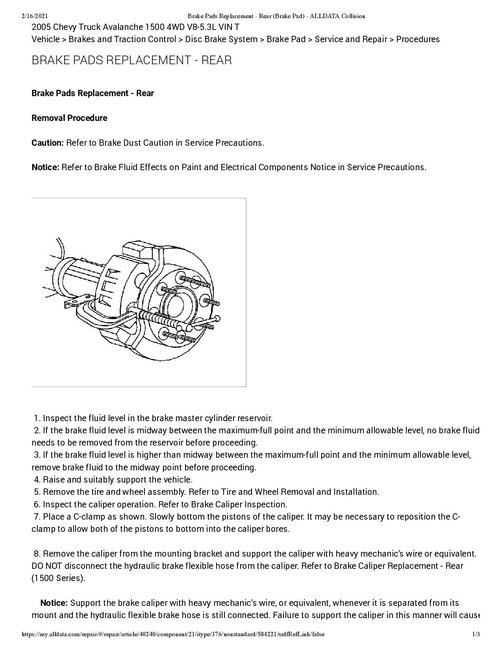 2/16/2021 Brake Pads Replacement - Rear (Brake Pad) - ALLDATA Collision

2005 Chevy Truck Avalanche 1500 4WD V8-5.3L VIN T
Vehicle > Brakes and Traction Control > Disc Brake System > Brake Pad > Service and Repair > Procedures

BRAKE PADS REPLACEMENT - REAR

Brake Pads Replacement - Rear

Removal Procedure

Caution: Refer to Brake Dust Caution in Service Precautions.

Notice: Refer to Brake Fluid Effects on Paint and Electrical Components Notice in Service Precautions.

1. Inspect the fluid level in the brake master cylinder reservoir.
2. If the brake fluid level is midway between the maximum-full point and the minimum allowable level, no brake fluid needs to be removed from the reservoir before proceeding.
3. If the brake fluid level is higher than midway between the maximum-full point and the minimum allowable level, remove brake fluid to the midway point before proceeding.
4. Raise and suitably support the vehicle.
5. Remove the tire and wheel assembly. Refer to Tire and Wheel Removal and Installation.
6. Inspect the caliper operation. Refer to Brake Caliper Inspection.
7. Place a C-clamp as shown. Slowly bottom the pistons of the caliper. It may be necessary to reposition the C-clamp to allow both of the pistons to bottom into the caliper bores.

8. Remove the caliper from the mounting bracket and support the caliper with heavy mechanic's wire or equivalent. DO NOT disconnect the hydraulic brake flexible hose from the caliper. Refer to Brake Caliper Replacement - Rear (1500 Series).

Notice: Support the brake caliper with heavy mechanic's wire, or equivalent, whenever it is separated from its mount and the hydraulic flexible brake hose is still connected. Failure to support the caliper in this manner will cause

https://my.alldata.com/repair/#/repair/article/40240/component/21/itype/376/nonstandard/584221/selfRefLink/false 1/3