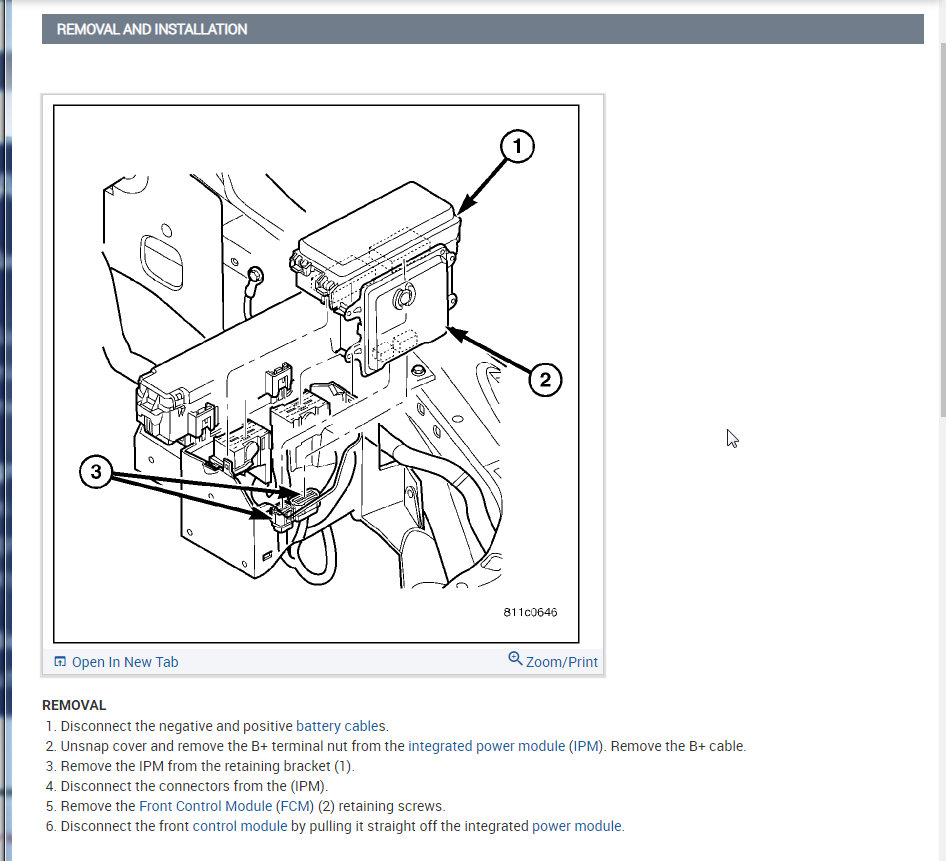 REMOVAL AND INSTALLATION

1

2

3

811c0646

Open In New Tab

Zoom/Print

REMOVAL

1. Disconnect the negative and positive battery cables.
2. Unsnap cover and remove the B+ terminal nut from the integrated power module (IPM). Remove the B+ cable.
3. Remove the IPM from the retaining bracket (1).
4. Disconnect the connectors from the (IPM).
5. Remove the Front Control Module (FCM) (2) retaining screws.
6. Disconnect the front control module by pulling it straight off the integrated power module.