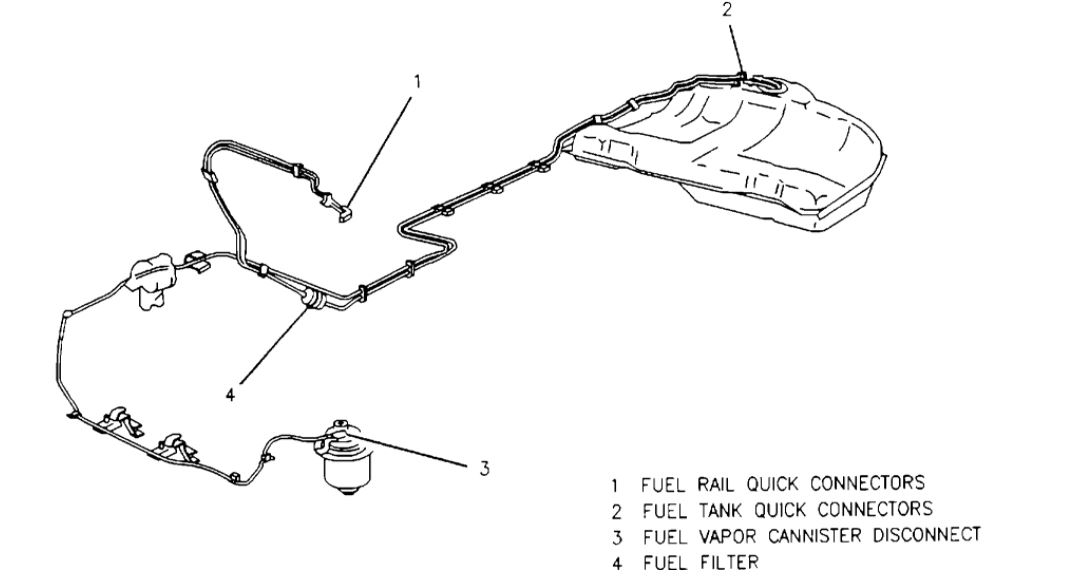 2

1

4

3

1 FUEL RAIL QUICK CONNECTORS
2 FUEL TANK QUICK CONNECTORS
3 FUEL VAPOR CANNISTER DISCONNECT
4 FUEL FILTER