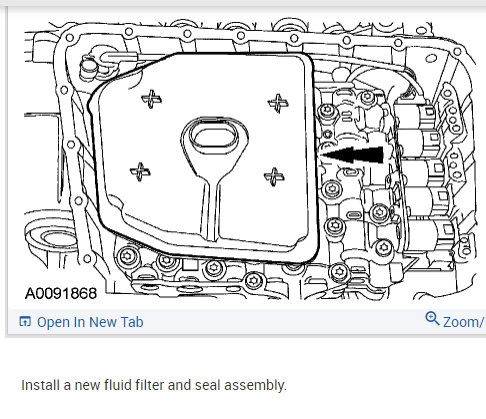 A0091868

Open In New Tab

Zoom/

Install a new fluid filter and seal assembly.