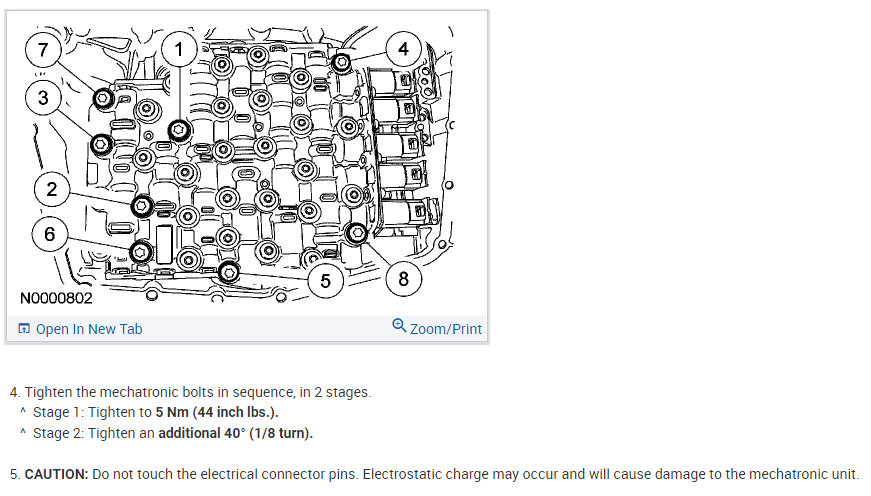 7
1
4
3
2
6
5
8
N0000802

Open In New Tab
Zoom/Print

4. Tighten the mechatronic bolts in sequence, in 2 stages.
^ Stage 1: Tighten to 5 Nm (44 inch lbs.).
^ Stage 2: Tighten an additional 40° (1/8 turn).

5. CAUTION: Do not touch the electrical connector pins. Electrostatic charge may occur and will cause damage to the mechatronic unit.