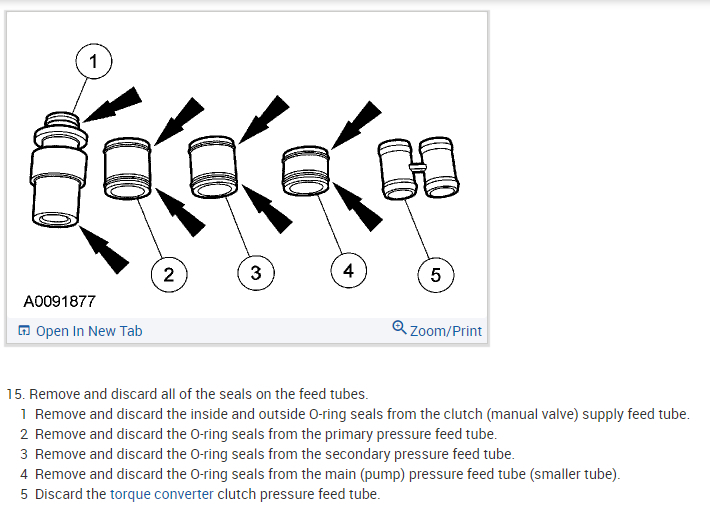 1

2

3

4

5

A0091877

Open In New Tab

Zoom/Print

15. Remove and discard all of the seals on the feed tubes.

1 Remove and discard the inside and outside O-ring seals from the clutch (manual valve) supply feed tube.
2 Remove and discard the O-ring seals from the primary pressure feed tube.
3 Remove and discard the O-ring seals from the secondary pressure feed tube.
4 Remove and discard the O-ring seals from the main (pump) pressure feed tube (smaller tube).
5 Discard the torque converter clutch pressure feed tube.