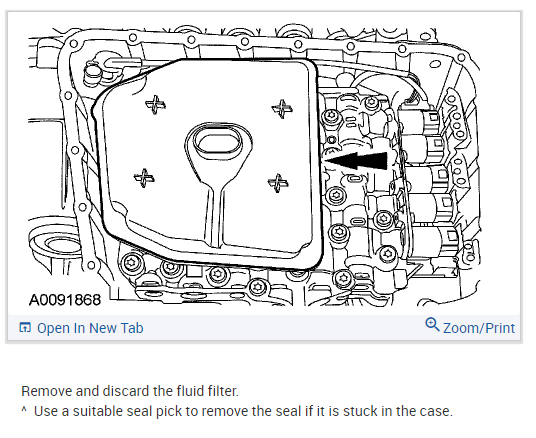 A0091868

Open In New Tab

Zoom/Print

Remove and discard the fluid filter.

^ Use a suitable seal pick to remove the seal if it is stuck in the case.