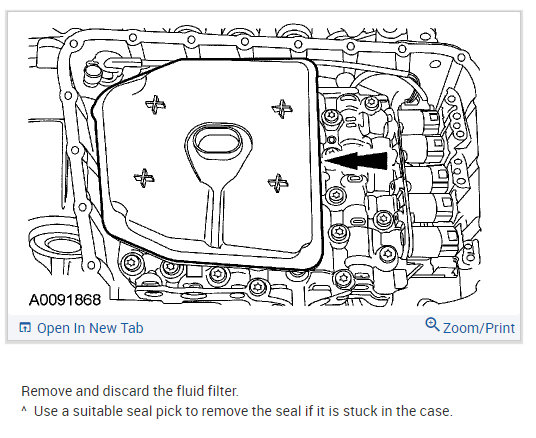 A0091868

Open In New Tab

Zoom/Print

Remove and discard the fluid filter.

^ Use a suitable seal pick to remove the seal if it is stuck in the case.