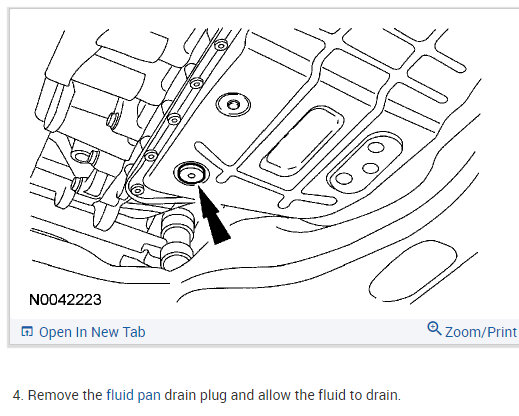 N0042223

Open In New Tab

Zoom/Print

4. Remove the fluid pan drain plug and allow the fluid to drain.