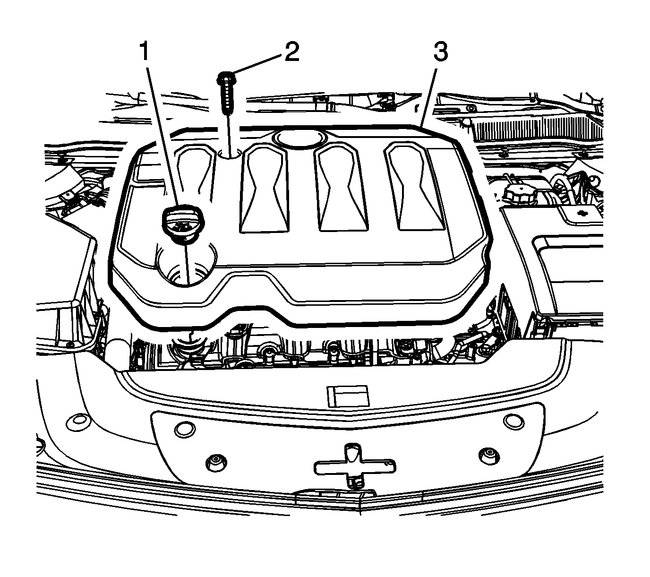 1
2
3