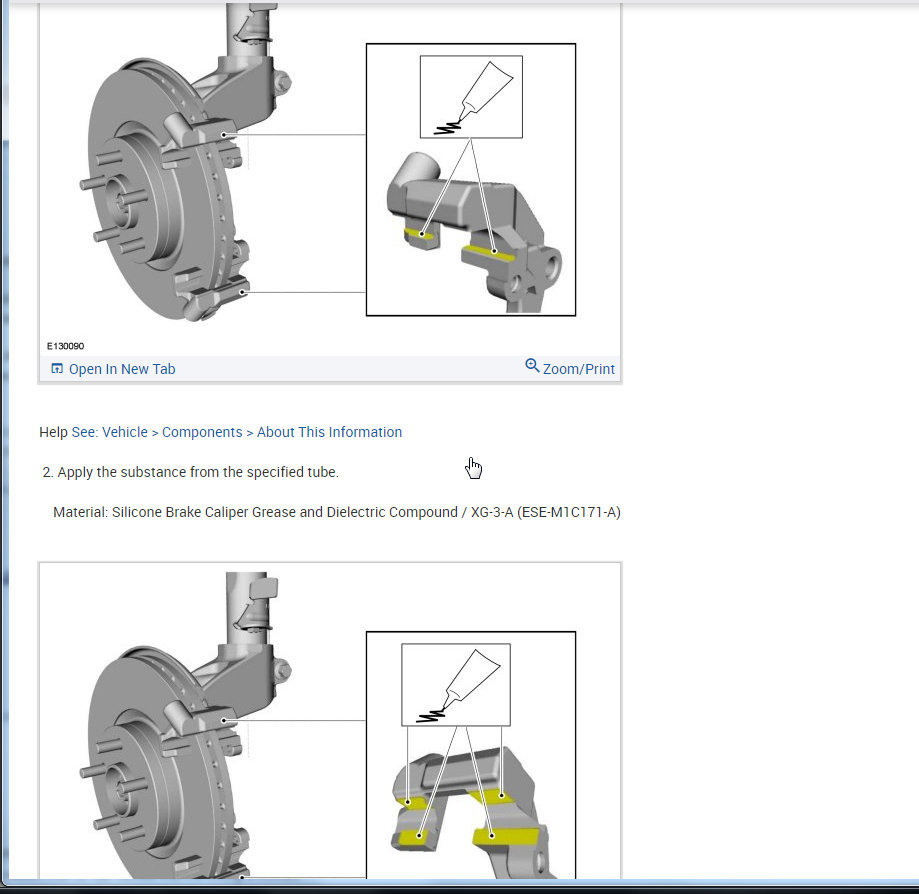 E130090

Open In New Tab

Zoom/Print

Help See: Vehicle > Components > About This Information

2. Apply the substance from the specified tube.

Material: Silicone Brake Caliper Grease and Dielectric Compound / XG-3-A (ESE-M1C171-A)