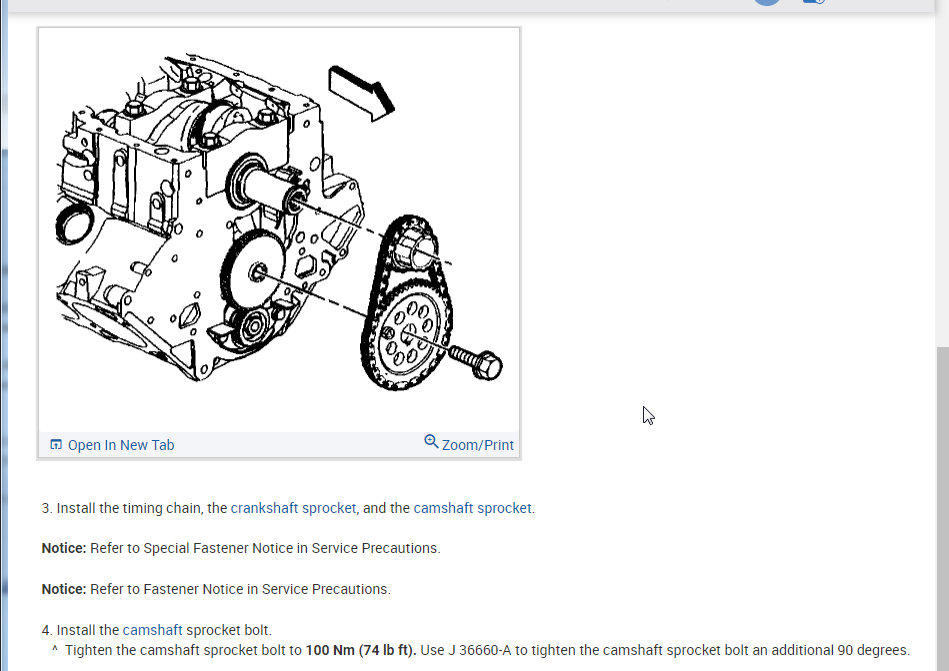 Open In New Tab

Zoom/Print

3. Install the timing chain, the crankshaft sprocket, and the camshaft sprocket.

Notice: Refer to Special Fastener Notice in Service Precautions.

Notice: Refer to Fastener Notice in Service Precautions.

4. Install the camshaft sprocket bolt.

^ Tighten the camshaft sprocket bolt to 100 Nm (74 lb ft). Use J 36660-A to tighten the camshaft sprocket bolt an additional 90 degrees.