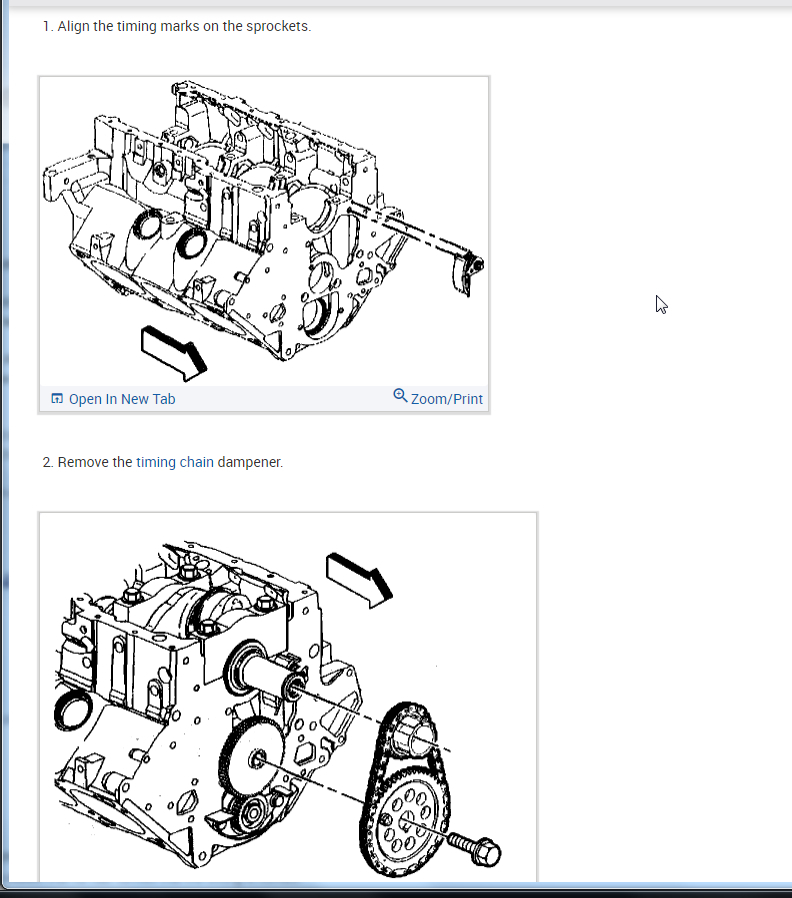 1. Align the timing marks on the sprockets.

Open In New Tab

Zoom/Print

2. Remove the timing chain dampener.