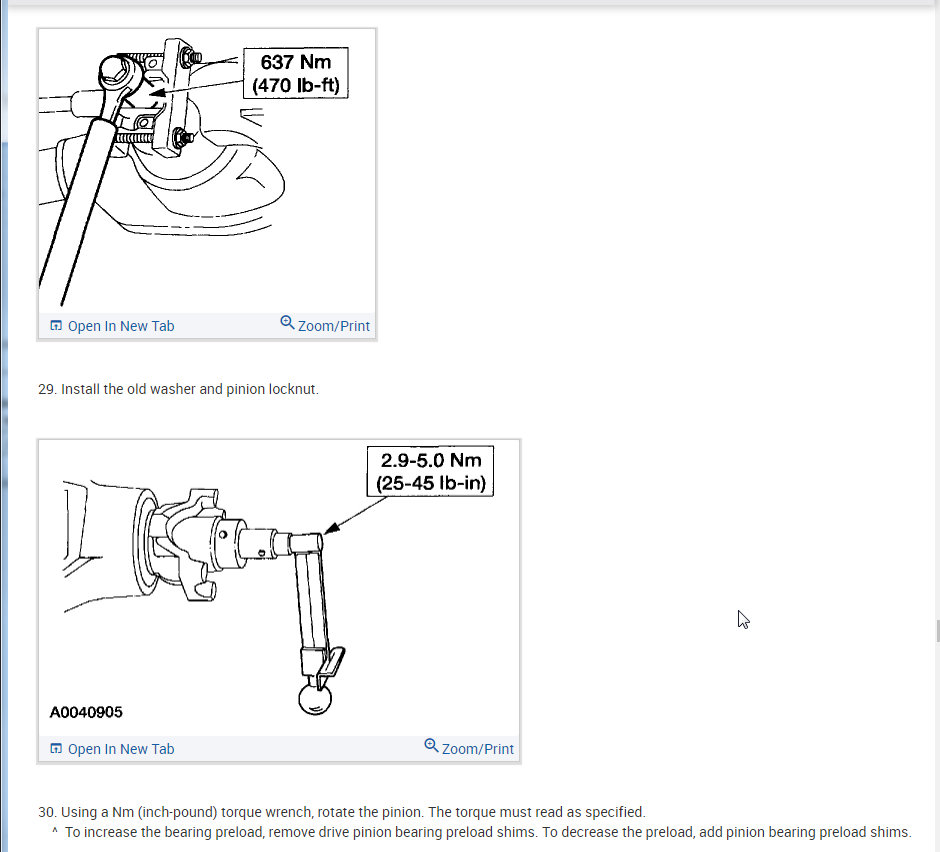 637 Nm
(470 lb-ft)

Open In New Tab
Zoom/Print

29. Install the old washer and pinion locknut.

2.9-5.0 Nm
(25-45 lb-in)

A0040905

Open In New Tab
Zoom/Print

30. Using a Nm (inch-pound) torque wrench, rotate the pinion. The torque must read as specified.
^ To increase the bearing preload, remove drive pinion bearing preload shims. To decrease the preload, add pinion bearing preload shims.