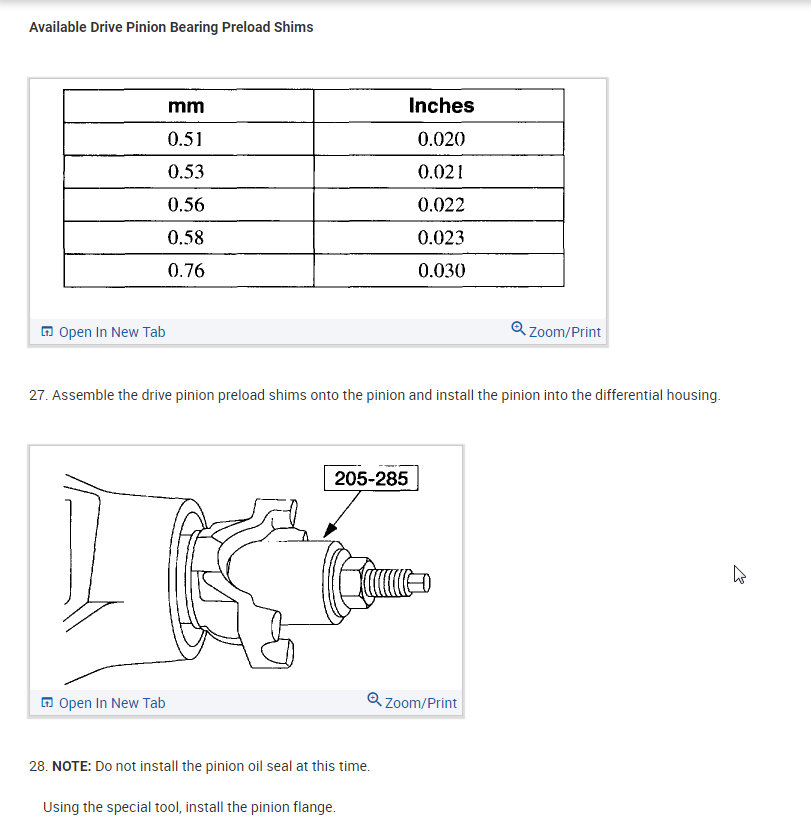 Available Drive Pinion Bearing Preload Shims

| mm | Inches |
|---|---|
| 0.51 | 0.020 |
| 0.53 | 0.021 |
| 0.56 | 0.022 |
| 0.58 | 0.023 |
| 0.76 | 0.030 |

Open In New Tab Zoom/Print

27. Assemble the drive pinion preload shims onto the pinion and install the pinion into the differential housing.

205-285

Open In New Tab Zoom/Print

28. NOTE: Do not install the pinion oil seal at this time.

Using the special tool, install the pinion flange.