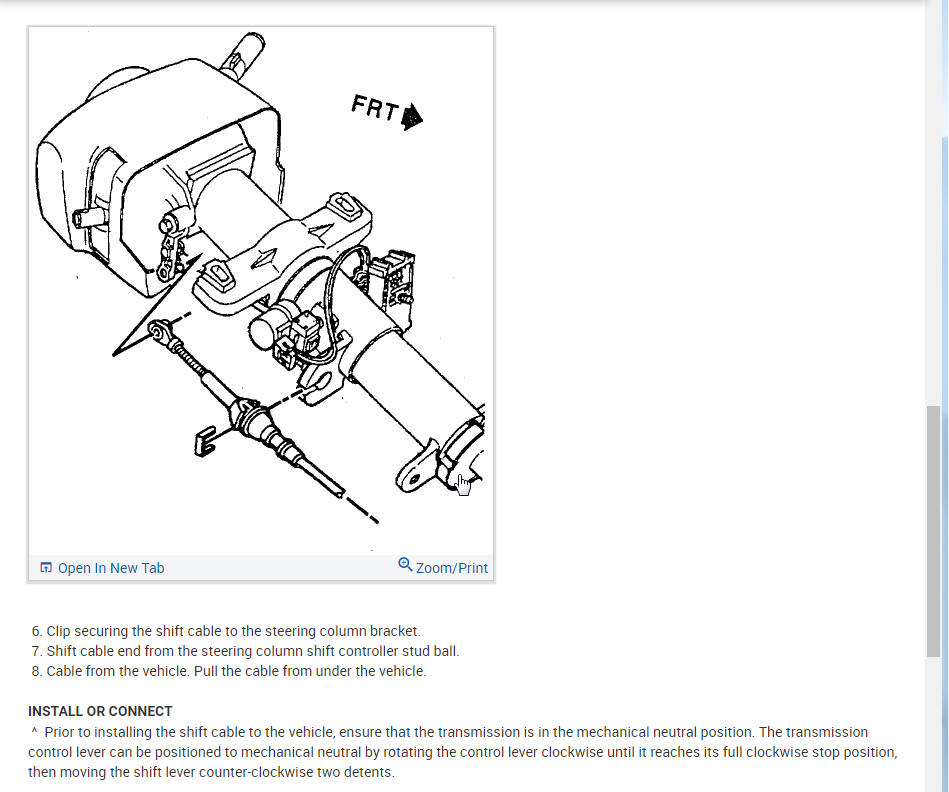 FRT

Open In New Tab

Zoom/Print

6. Clip securing the shift cable to the steering column bracket.
7. Shift cable end from the steering column shift controller stud ball.
8. Cable from the vehicle. Pull the cable from under the vehicle.

INSTALL OR CONNECT

^ Prior to installing the shift cable to the vehicle, ensure that the transmission is in the mechanical neutral position. The transmission control lever can be positioned to mechanical neutral by rotating the control lever clockwise until it reaches its full clockwise stop position, then moving the shift lever counter-clockwise two detents.