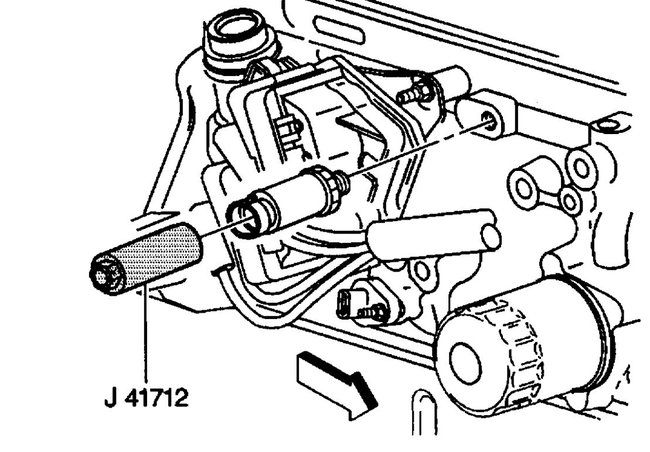 J 41712