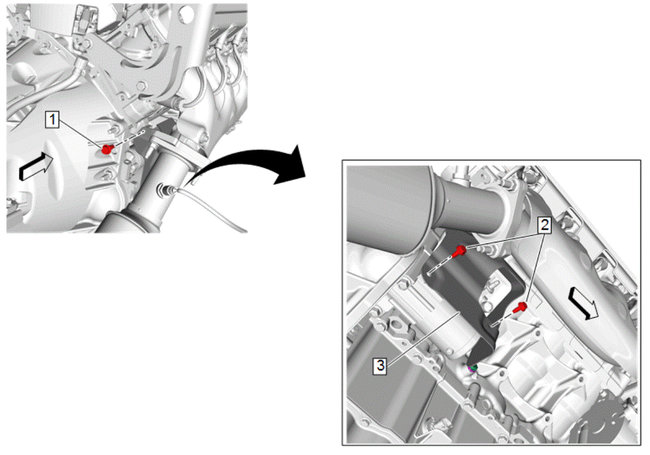 1
2
3