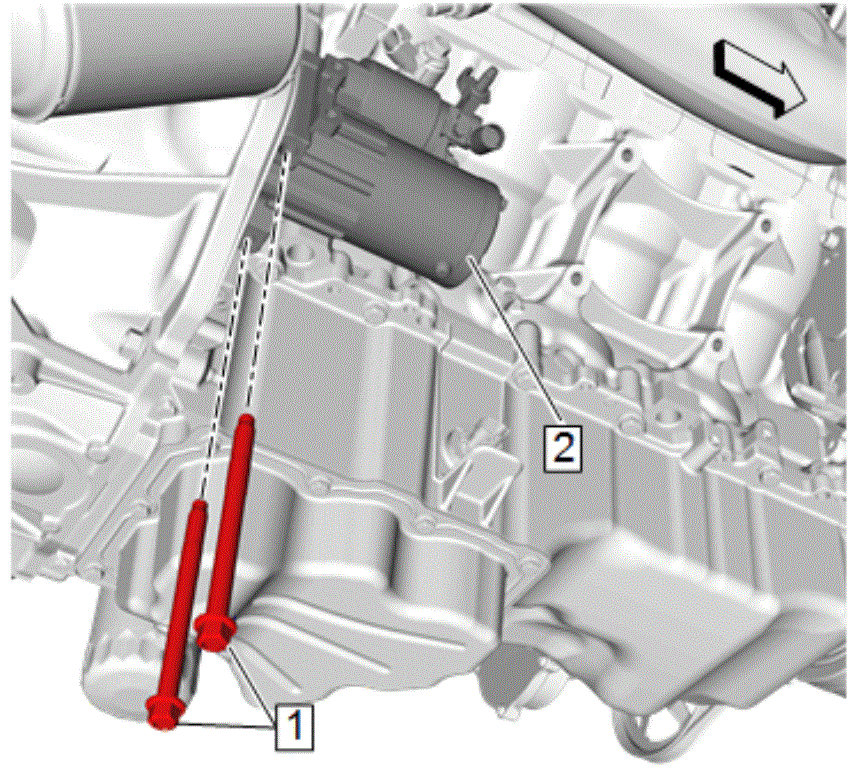 2

1