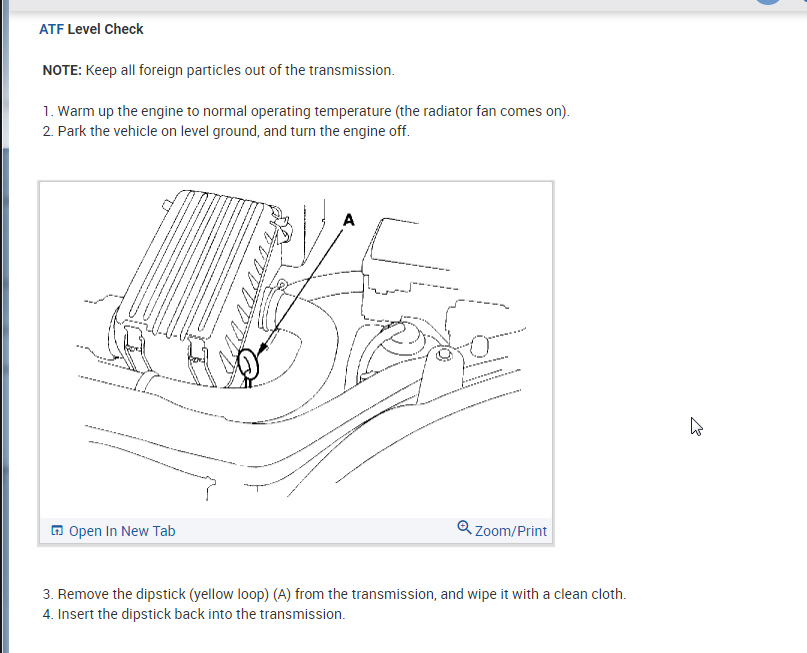 ATF Level Check

NOTE: Keep all foreign particles out of the transmission.

1. Warm up the engine to normal operating temperature (the radiator fan comes on).
2. Park the vehicle on level ground, and turn the engine off.

A

Open In New Tab

Zoom/Print

3. Remove the dipstick (yellow loop) (A) from the transmission, and wipe it with a clean cloth.
4. Insert the dipstick back into the transmission.