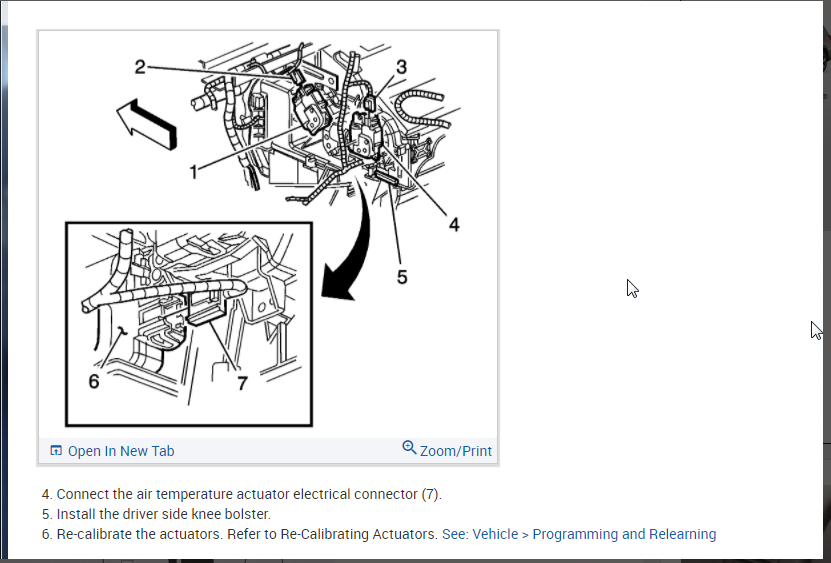 2
3
1
4
5
6
7

Open In New Tab
Zoom/Print

4. Connect the air temperature actuator electrical connector (7).
5. Install the driver side knee bolster.
6. Re-calibrate the actuators. Refer to Re-Calibrating Actuators. See: Vehicle > Programming and Relearning