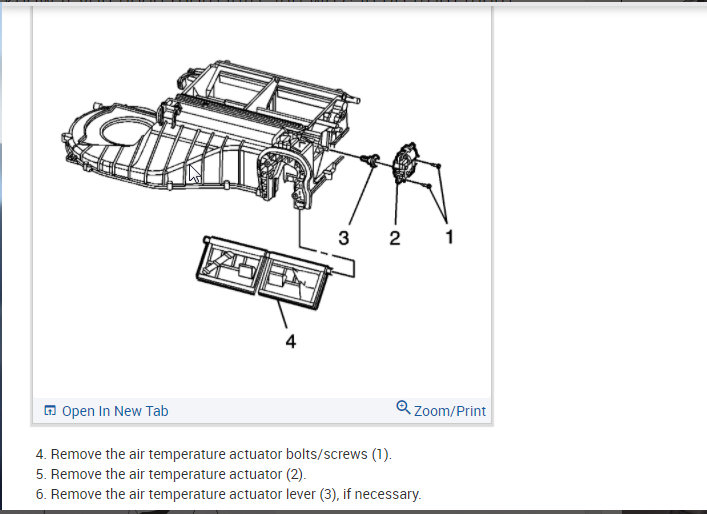 3
2
1
4

Open In New Tab
Zoom/Print

4. Remove the air temperature actuator bolts/screws (1).
5. Remove the air temperature actuator (2).
6. Remove the air temperature actuator lever (3), if necessary.